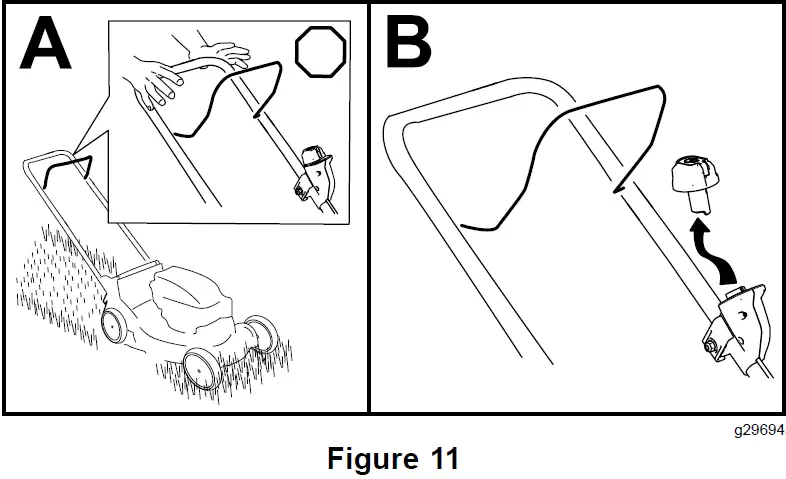 A

B

g29694

Figure 11