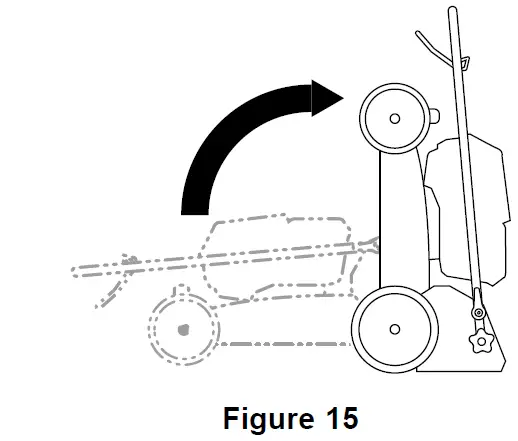 Figure 15