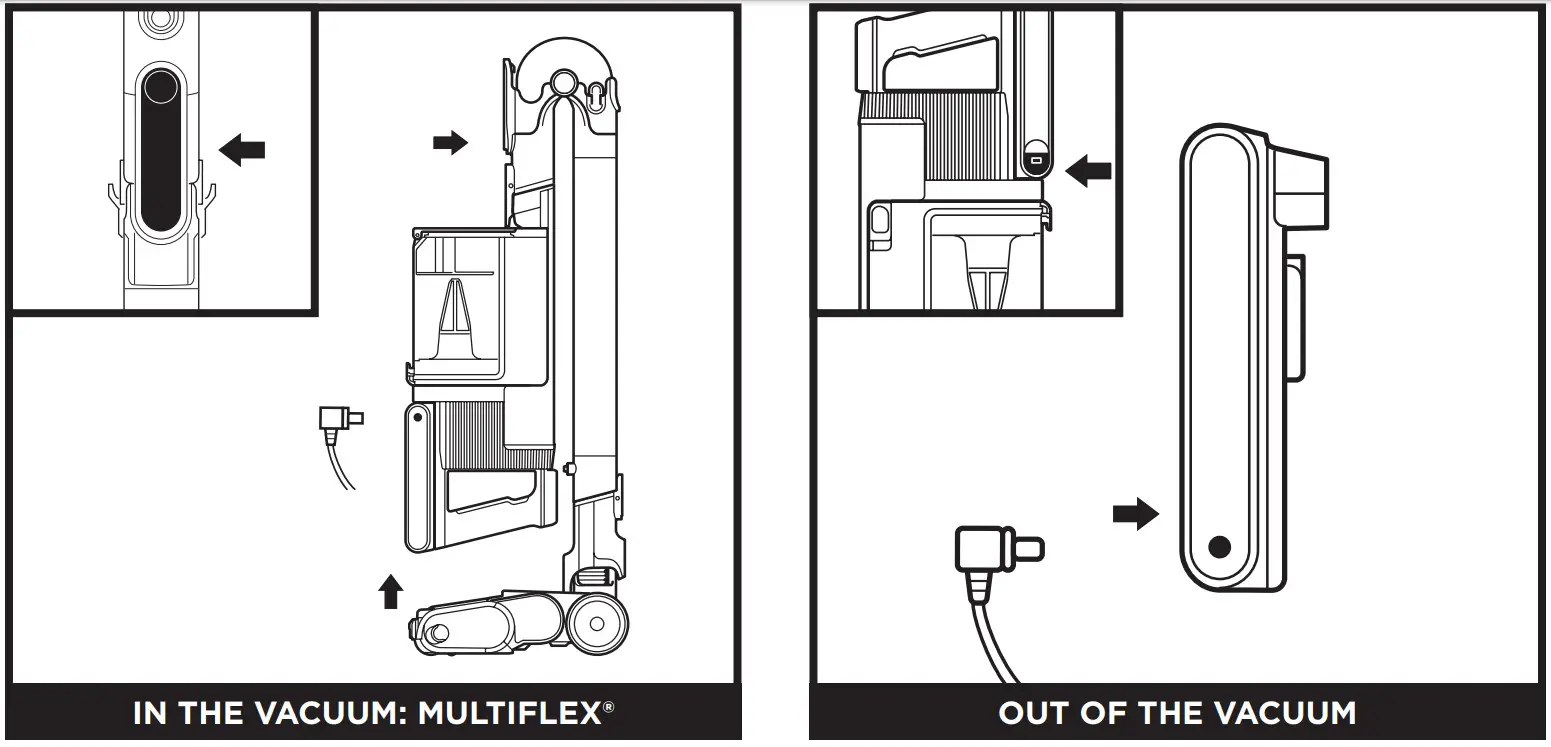 IN THE VACUUM: MULTIFLEX®

OUT OF THE VACUUM