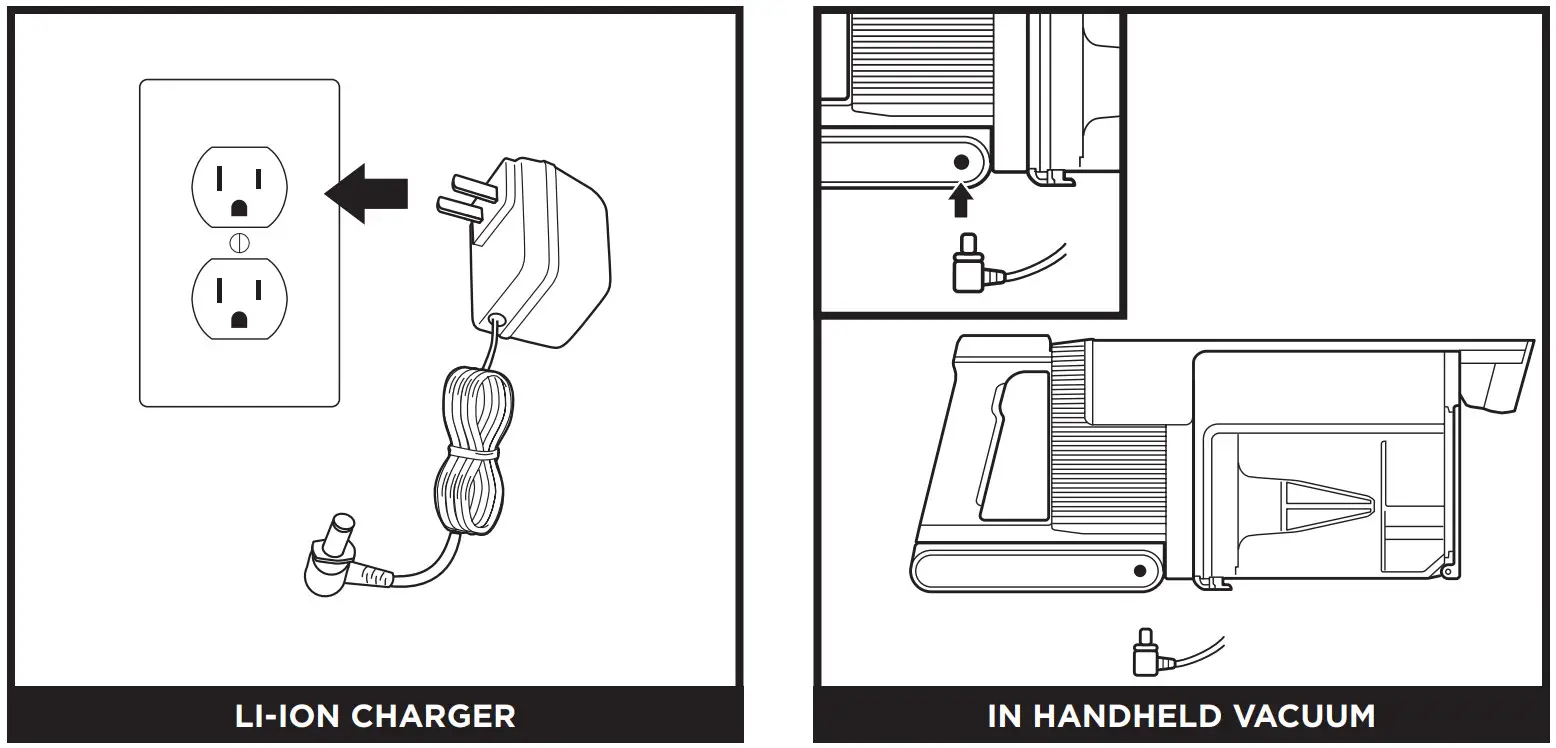 LI-ION CHARGER

IN HANDHELD VACUUM