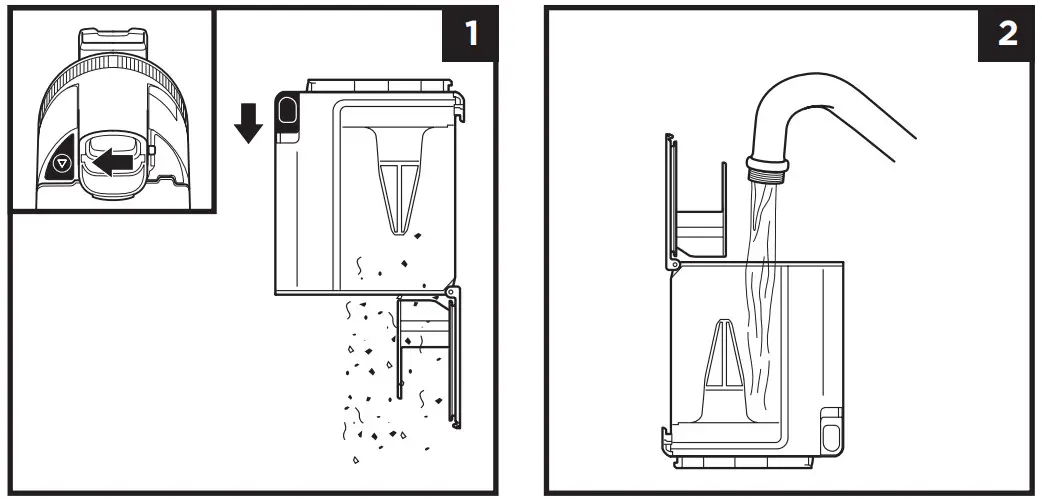 1

2