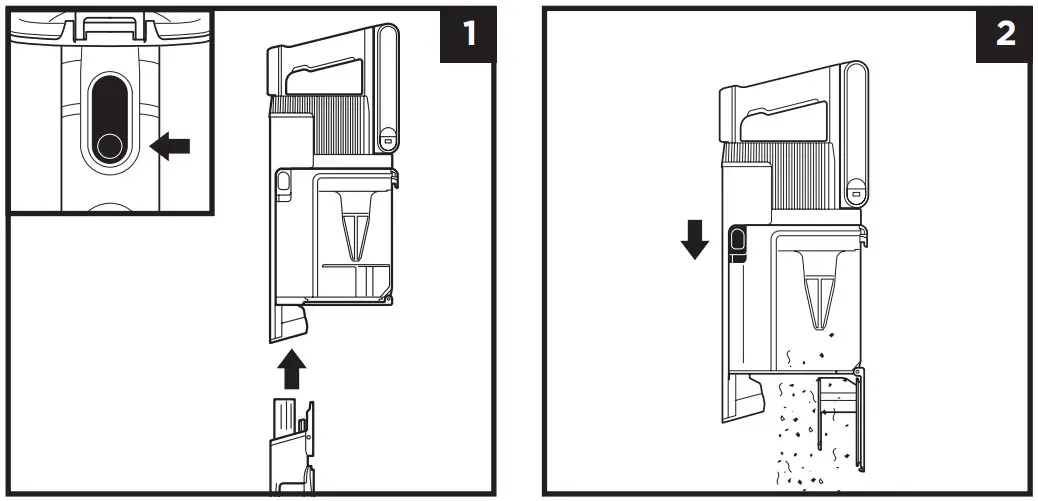 1

2