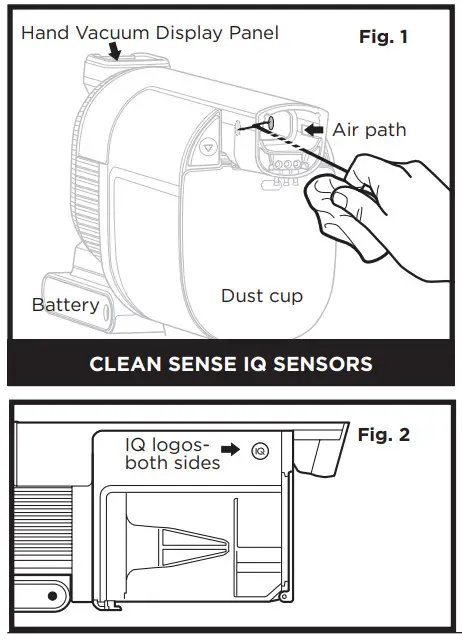 Hand Vacuum Display Panel

Fig. 1

Air path

Battery

Dust cup

CLEAN SENSE IQ SENSORS

Fig. 2

IQ logos- both sides

IQ