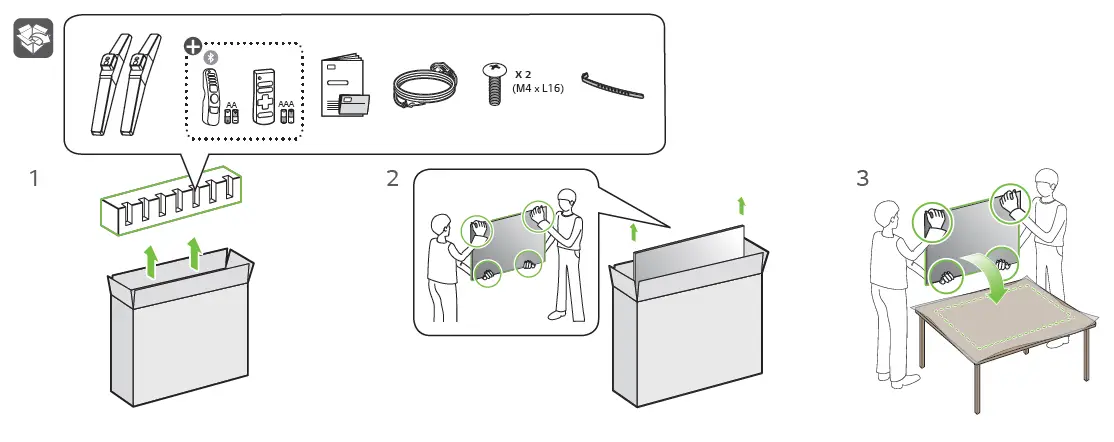 AA
AAA
x 2
(M4 x L16)
1
2
3