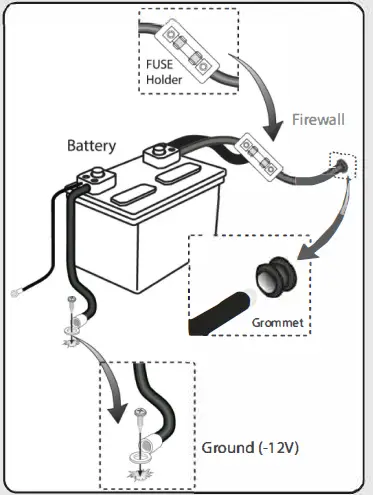 FUSE Holder

Firewall

Battery

Grommet

Ground (-12V)