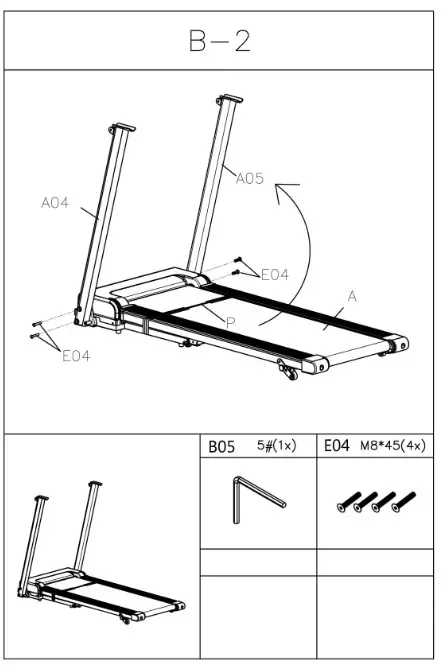 B-2

A04

A05

E04

A

P

E04

B05 5#(1x)

E04 M8*45(4x)