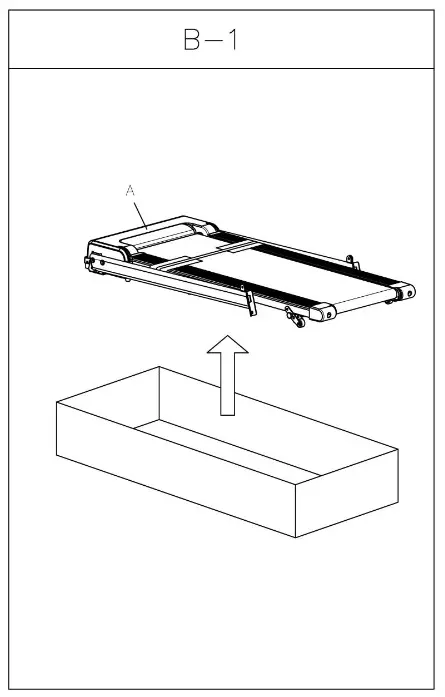 B-1

A