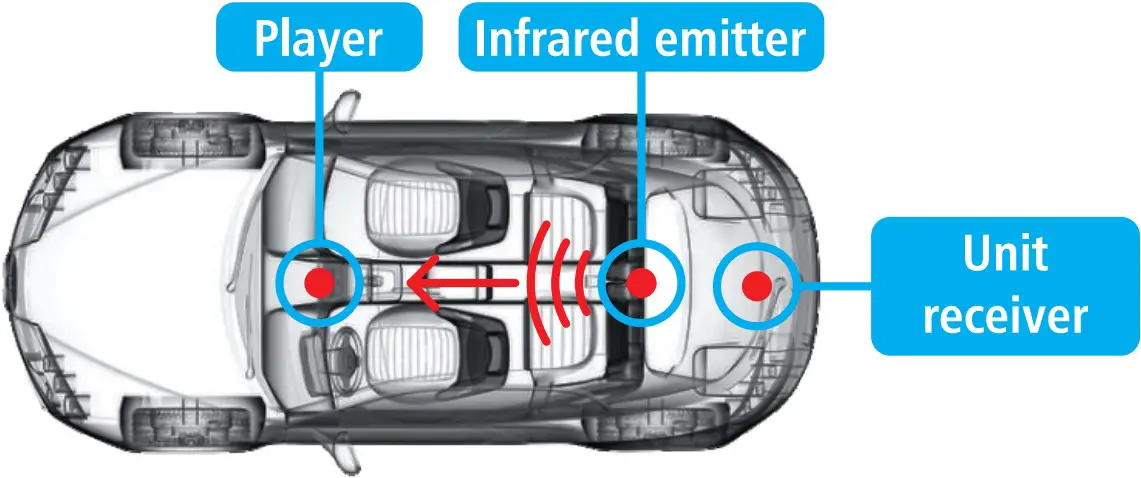 Player

Infrared emitter

Unit receiver