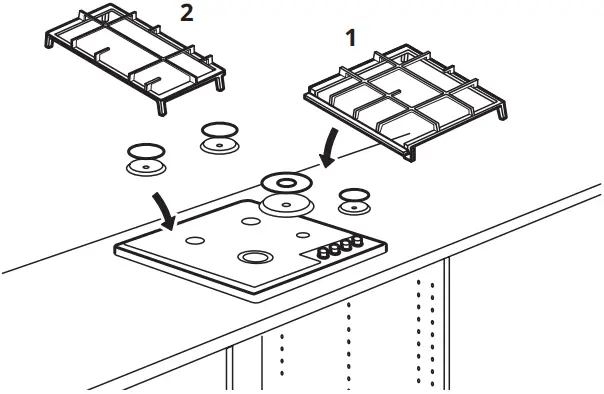 2
1