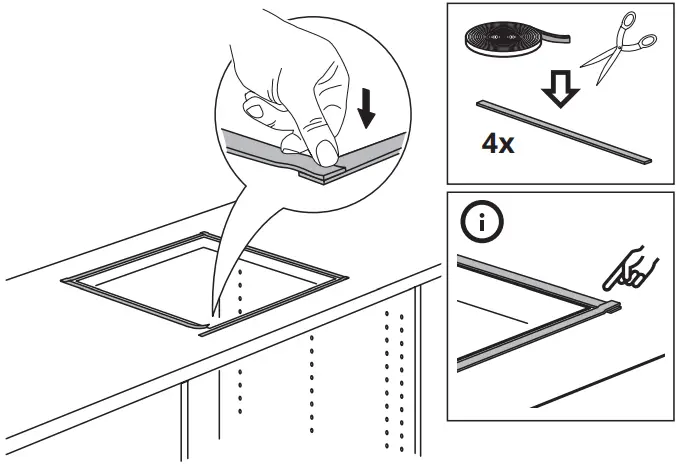 4x

i