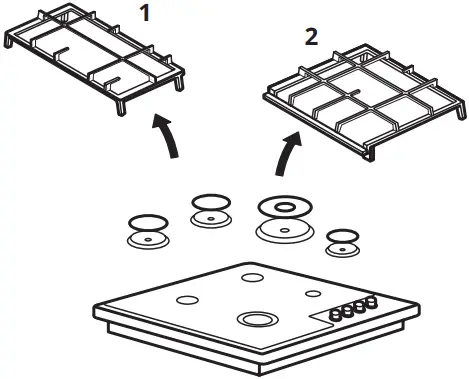 1

2