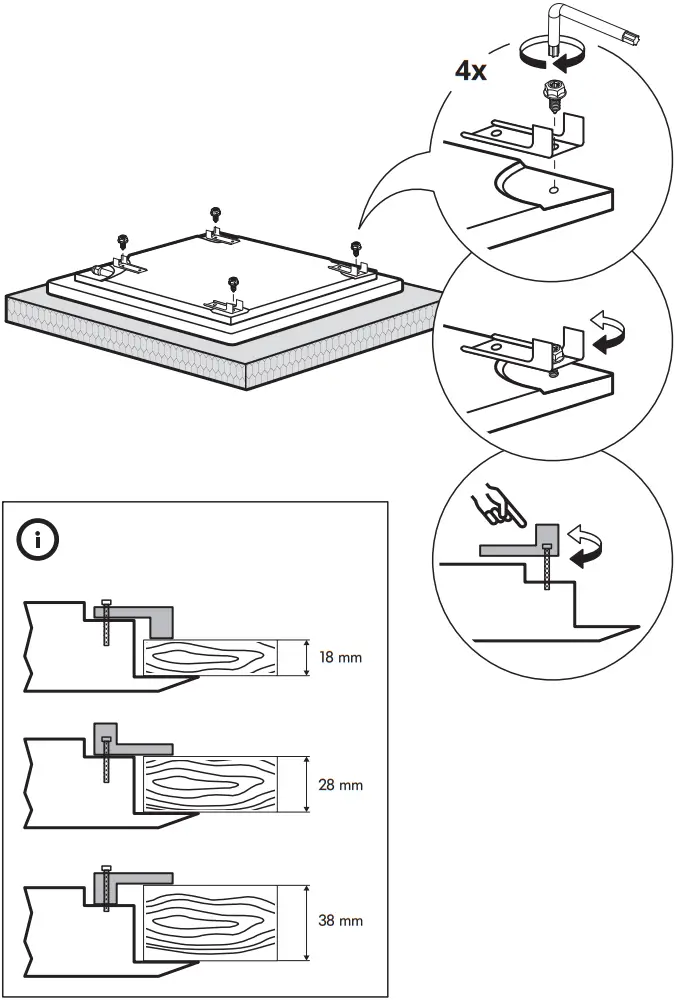 4x

i

18 mm

28 mm

38 mm