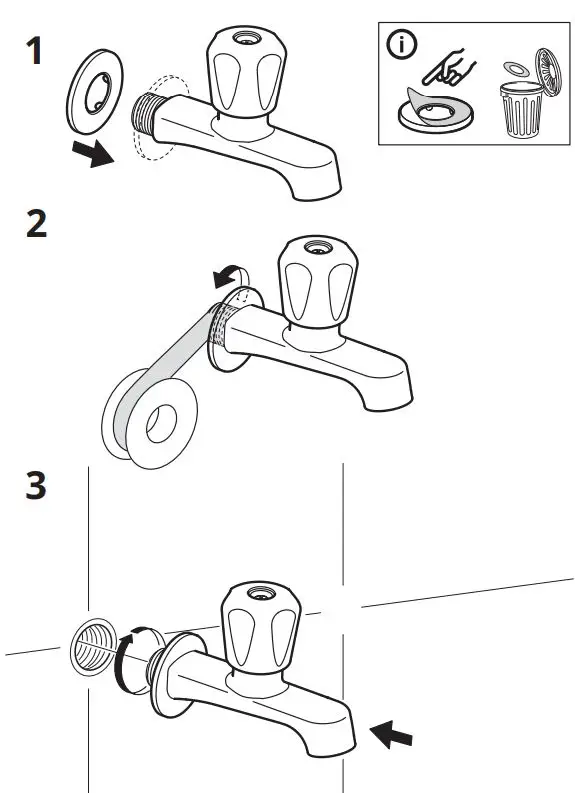 1

i

2

3