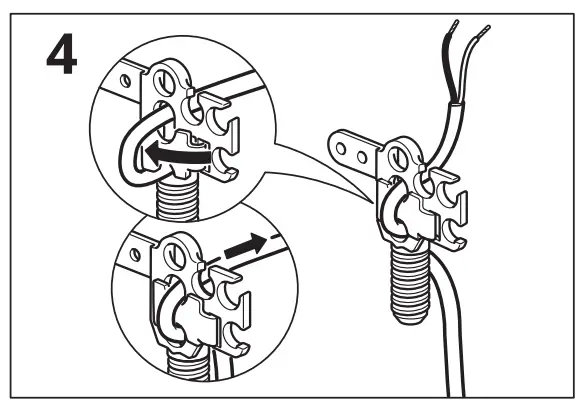 4