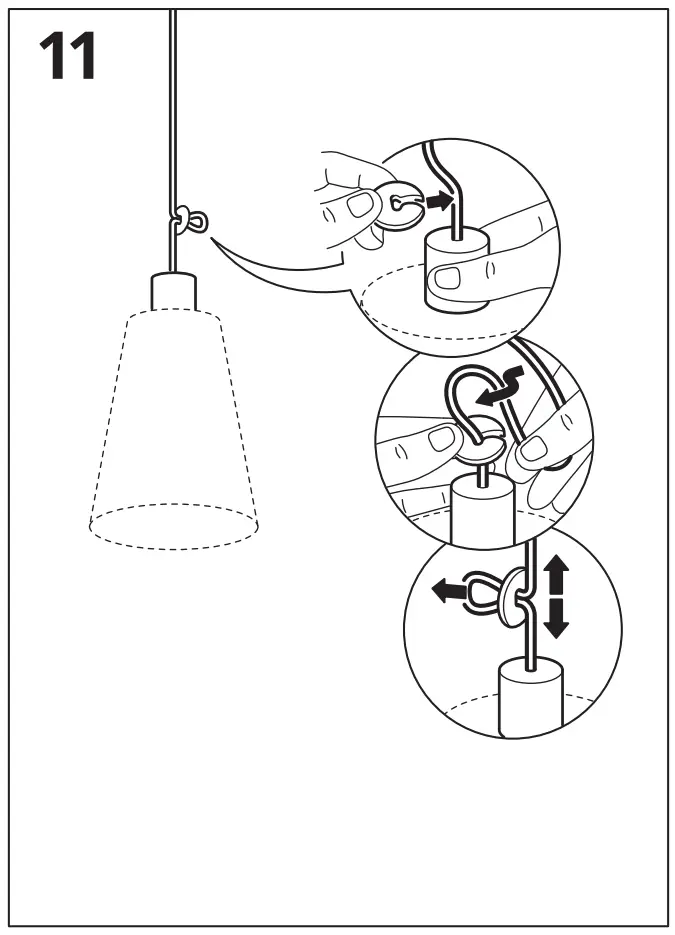 11