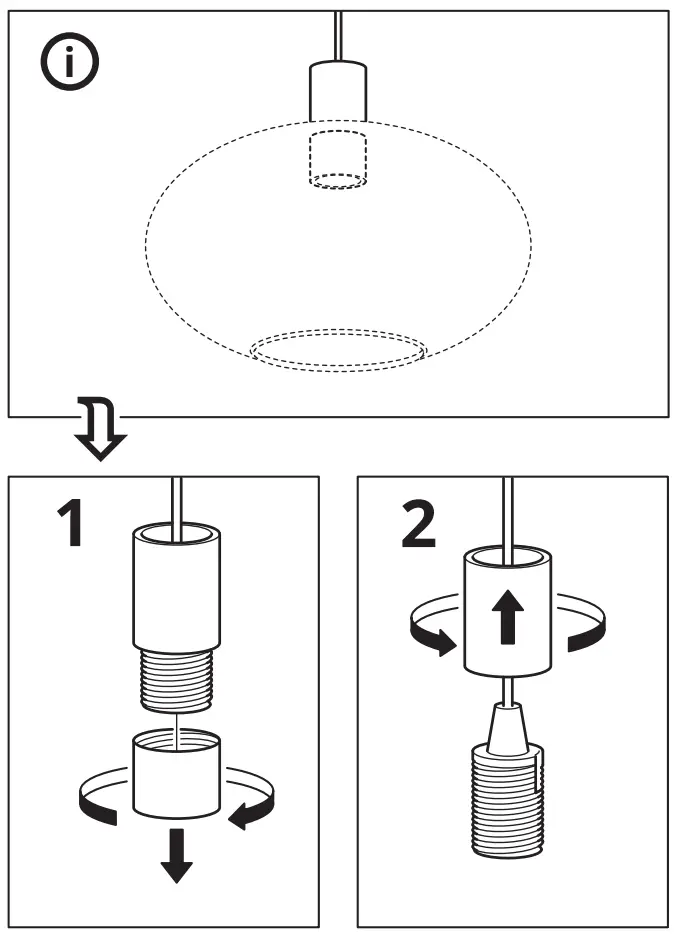 i

1

2