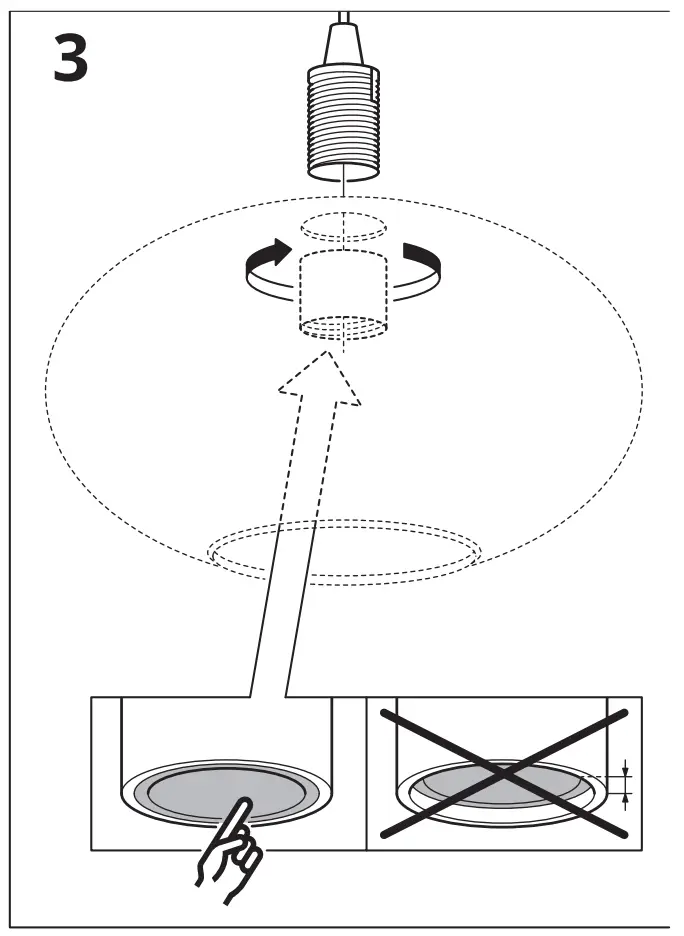 3