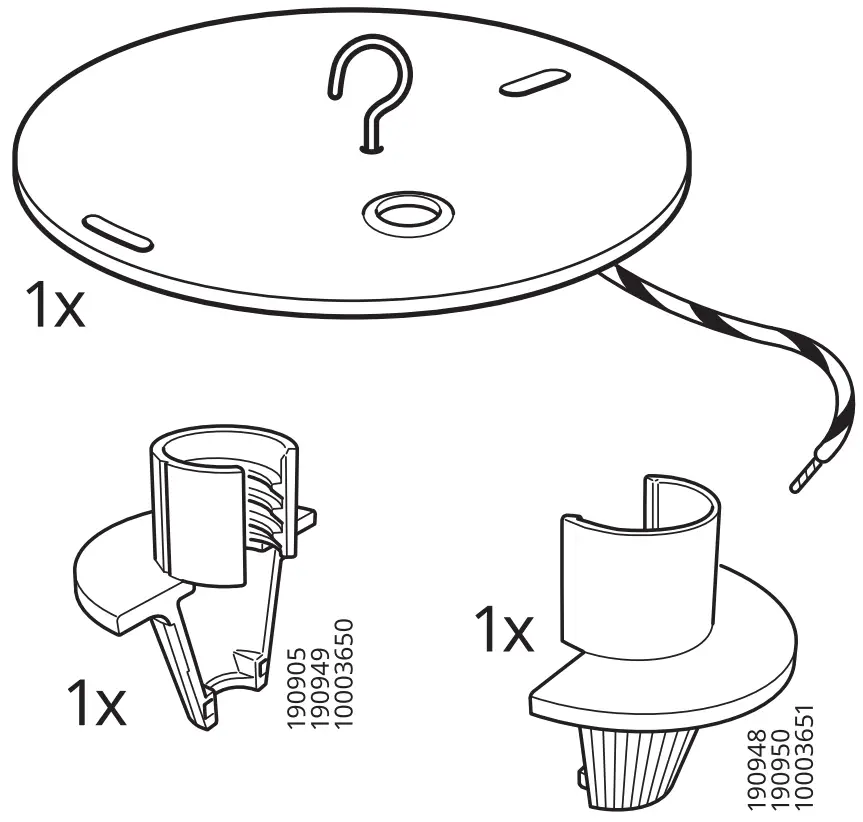 1x

1x

190905
190949
10003650

1x

190948
190950
10003651