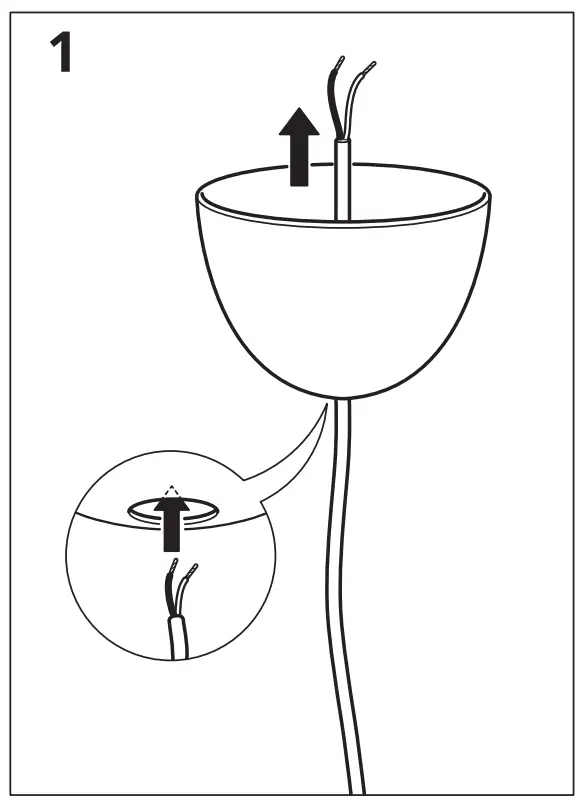 1