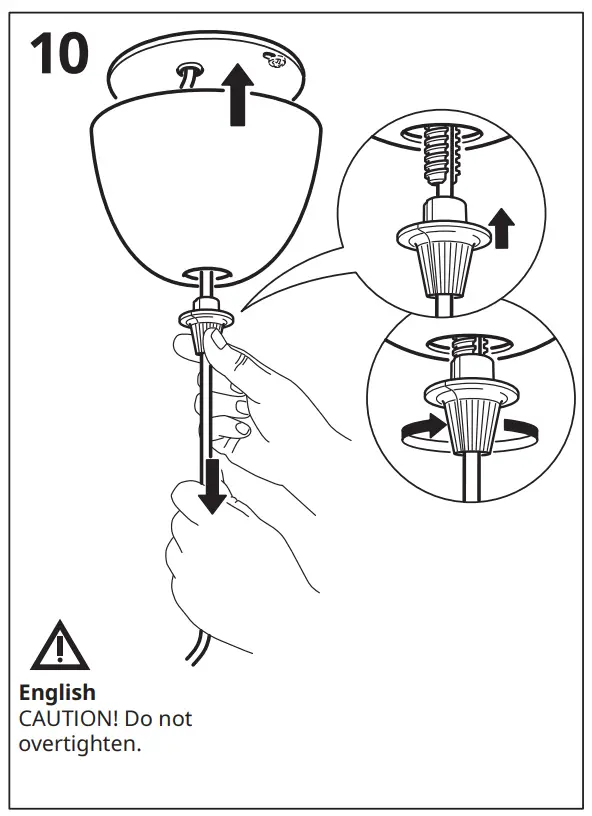 10

English
CAUTION! Do not overtighten.