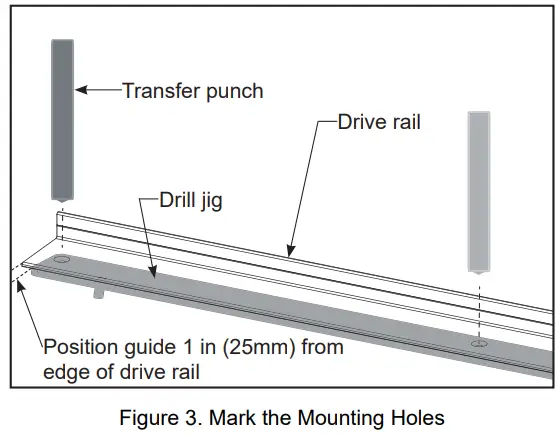 Transfer punch

Drive rail

Drill jig

Position guide 1 in (25mm) from edge of drive rail

Figure 3. Mark the Mounting Holes