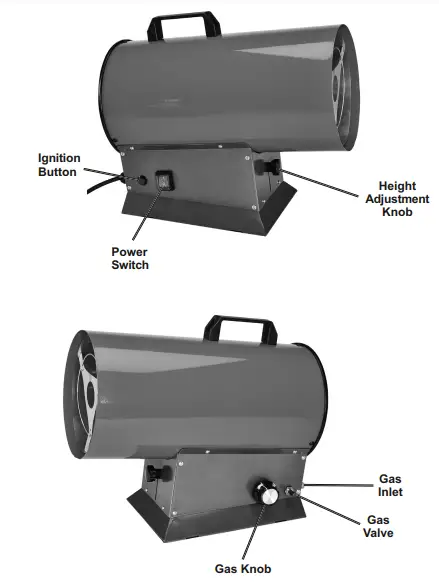 Ignition Button

Height Adjustment Knob

Power Switch

Gas Inlet

Gas Valve

Gas Knob