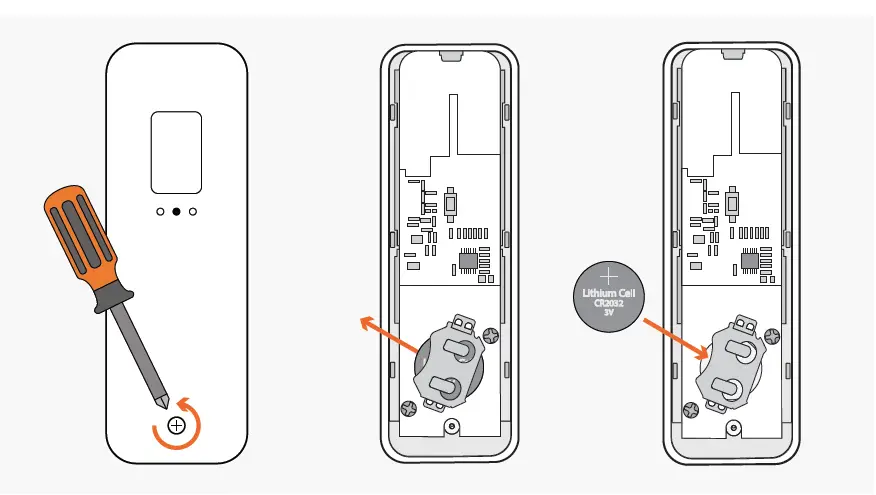 +
Lithium Cell
CR2032
3V