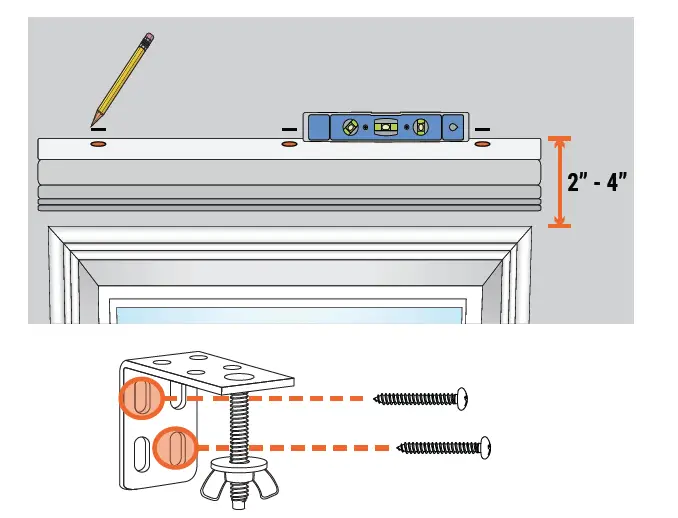 2" - 4"