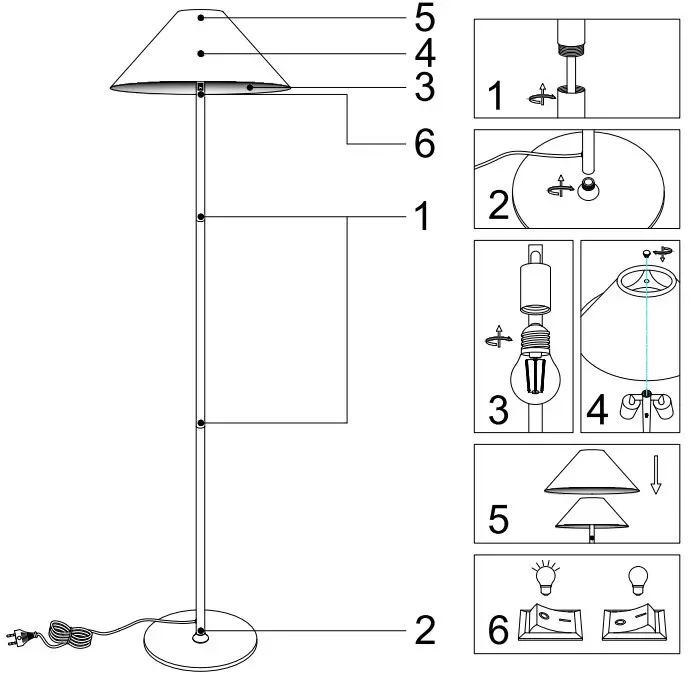 5
4
3
6
1
2

1
2
3
4
5
6