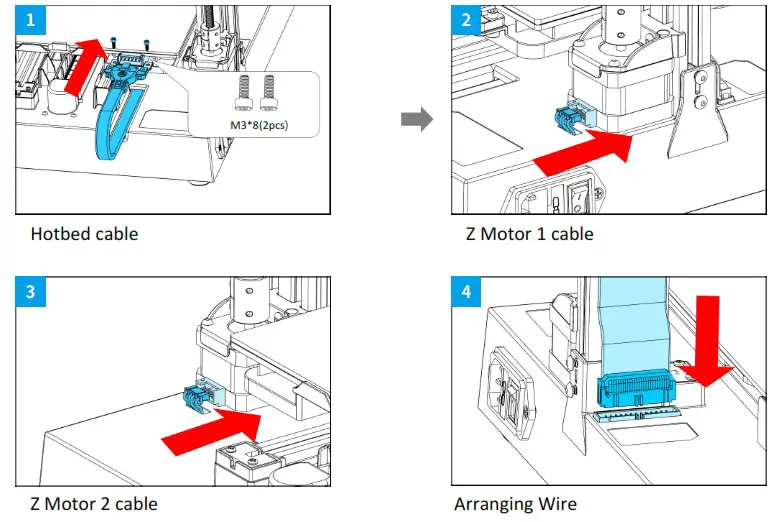 1

M3*8(2pcs)

Hotbed cable

2

Z Motor 1 cable

3

Z Motor 2 cable

4

Arranging Wire