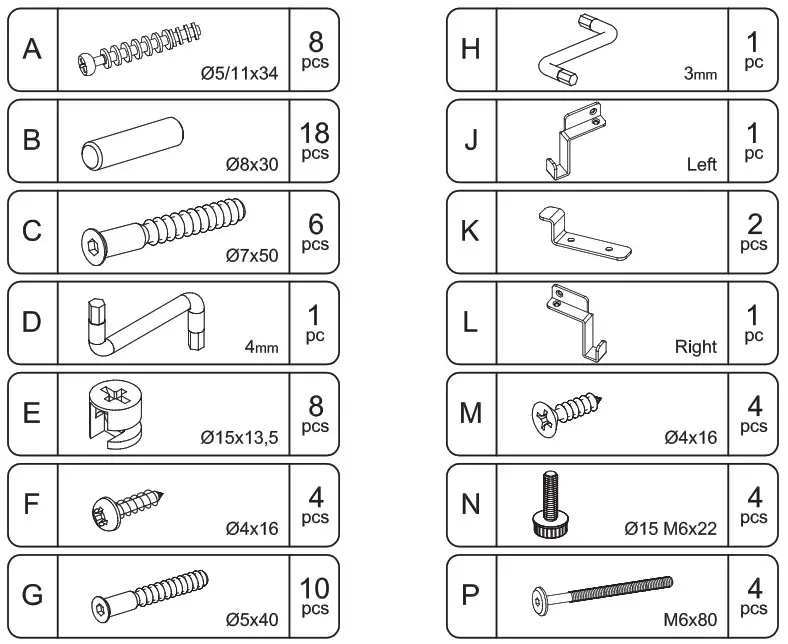 A Ø5/11x34 8 pcs

B Ø8x30 18 pcs

C Ø7x50 6 pcs

D 4mm 1 pc

E Ø15x13,5 8 pcs

F Ø4x16 4 pcs

G Ø5x40 10 pcs

H 3mm 1 pc

J Left 1 pc

K 2 pcs

L Right 1 pc

M Ø4x16 4 pcs

N Ø15 M6x22 4 pcs

P M6x80 4 pcs