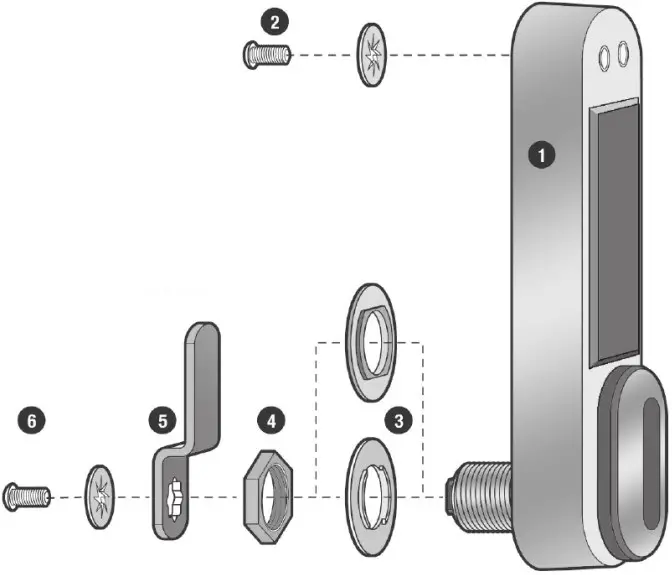 2
1
6
5
4
3