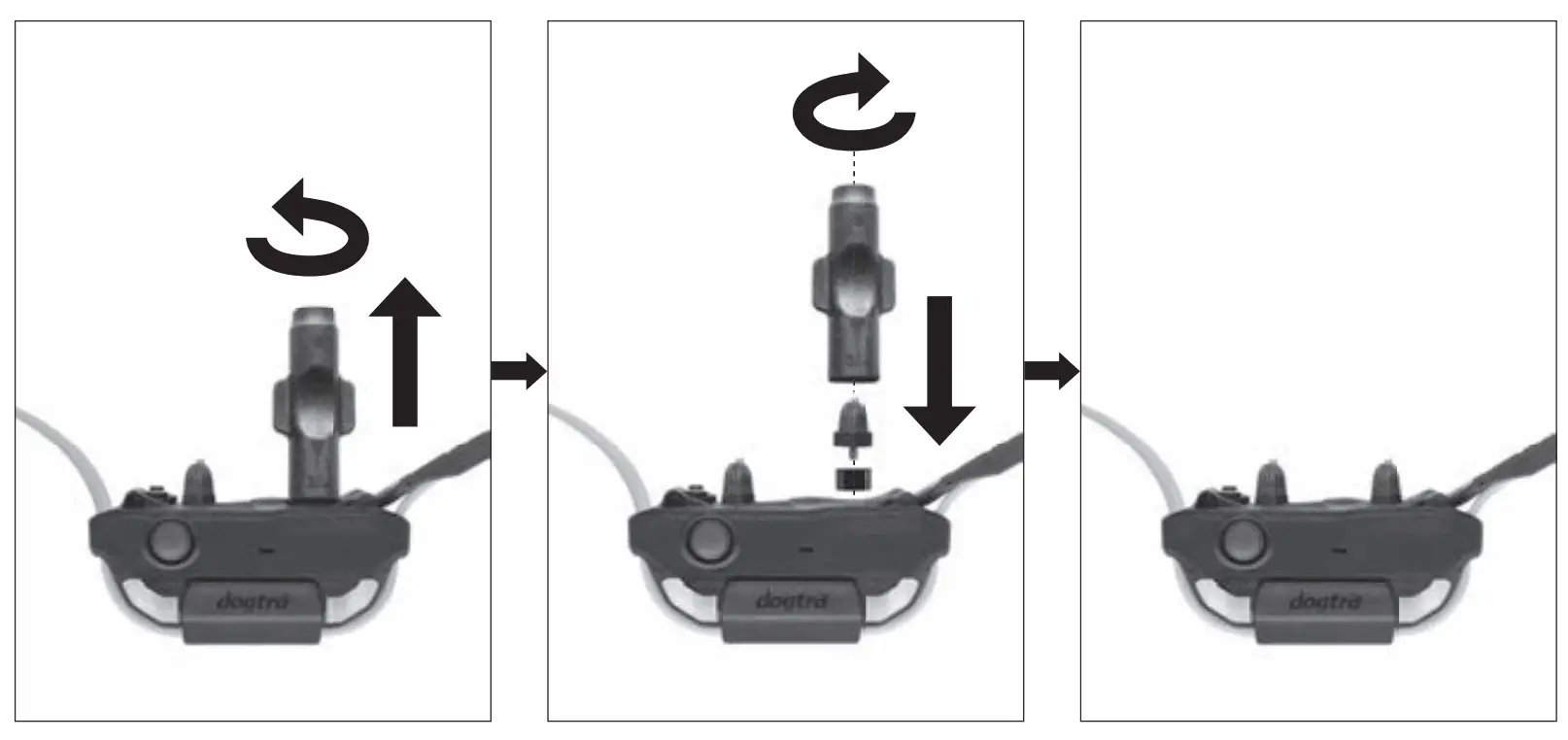 dogtra

dogtra

dogtra