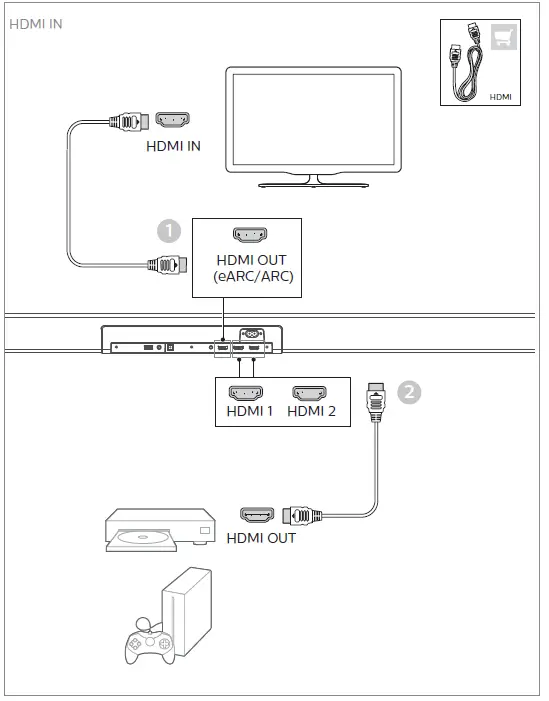 HDMI IN

HDMI

HDMI IN

1

HDMI OUT (eARC/ARC)

HDMI 1 HDMI 2

2

HDMI OUT