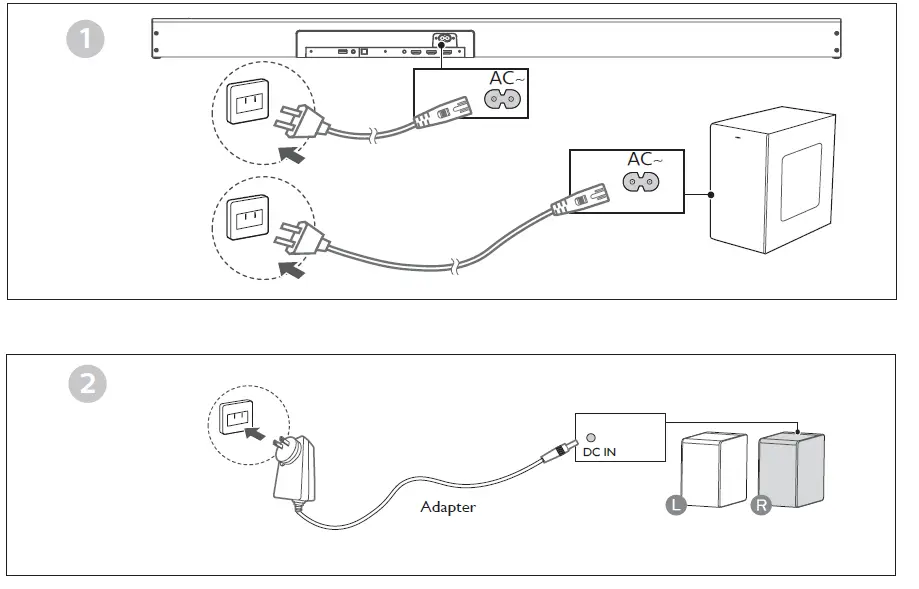 1

AC~

AC~

2

DC IN

Adapter

L

R