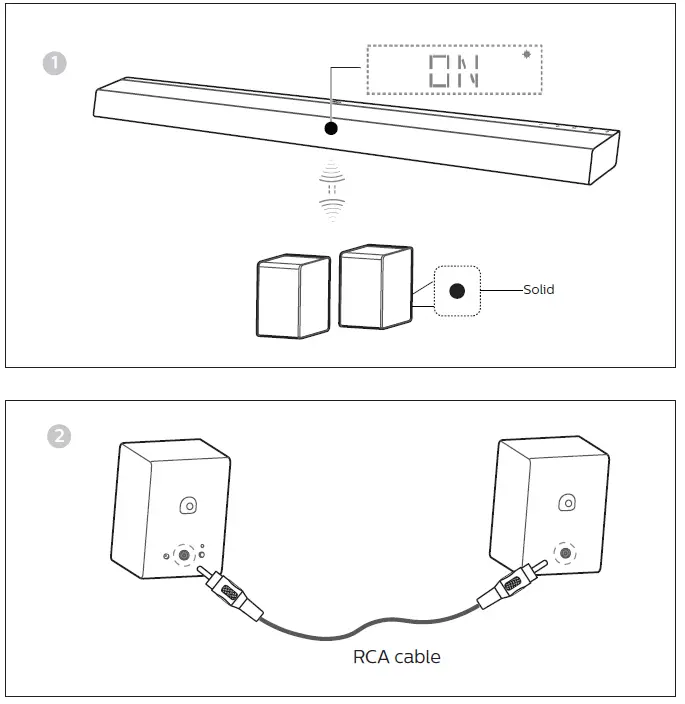 1

ON

Solid

2

RCA cable