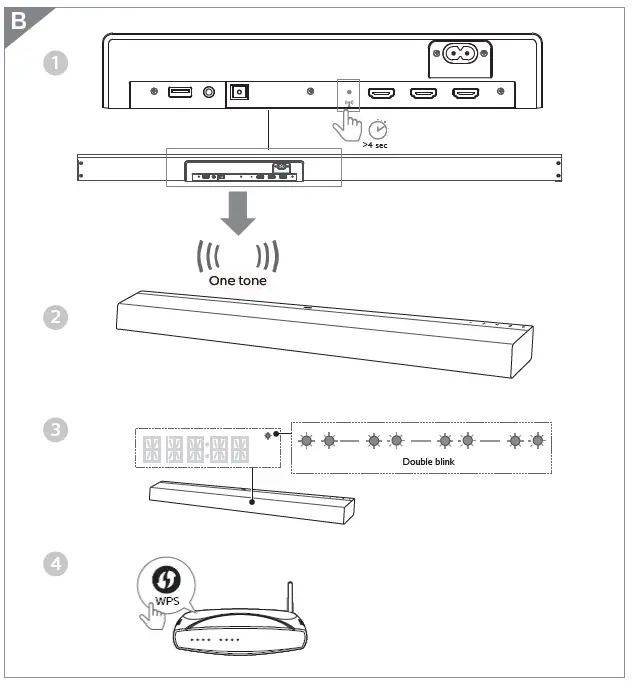 B

1

>4 sec

One tone

2

3

Double blink

4

WPS