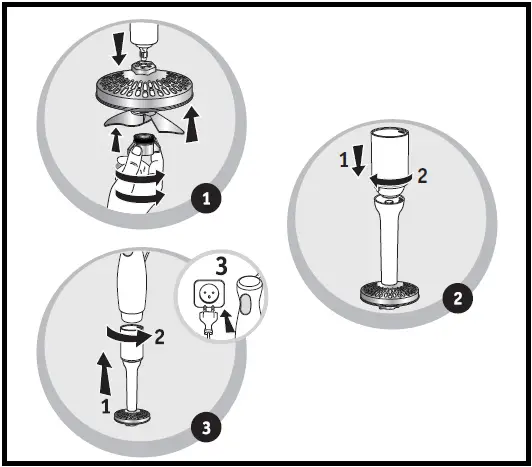 1

1
2
2

3
2
1
3