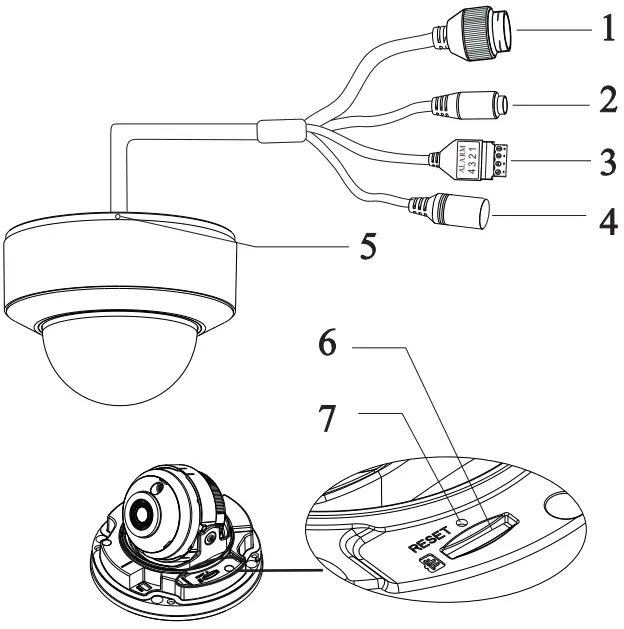 1
2
ALARM
4 3 2 1
3
4
5
6
7
RESET