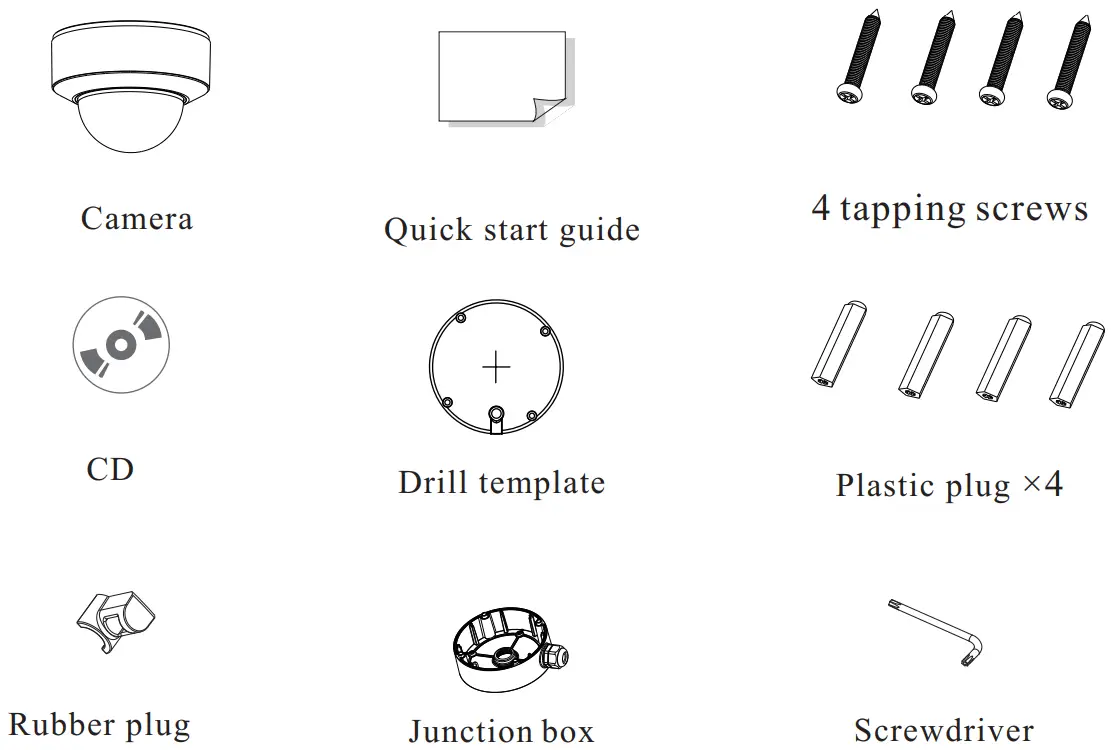 Camera

Quick start guide

4 tapping screws

CD

Drill template

Plastic plug ×4

Rubber plug

Junction box

Screwdriver