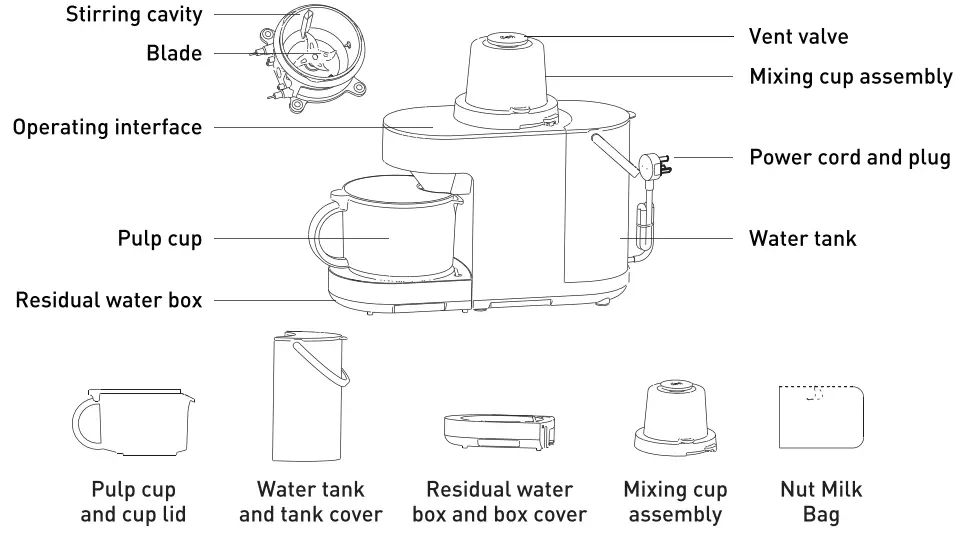 Stirring cavity

Blade

Operating interface

Pulp cup

Residual water box

Vent valve

Mixing cup assembly

Power cord and plug

Water tank

Pulp cup and cup lid

Water tank and tank cover

Residual water box and box cover

Mixing cup assembly

Nut Milk Bag