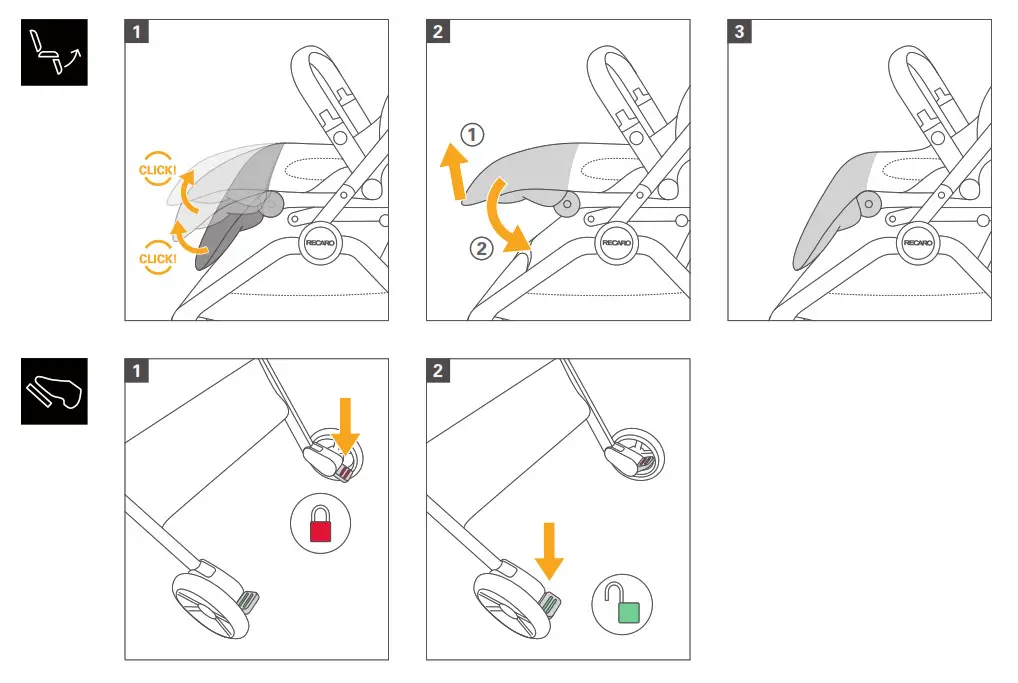 1

CLICK!

CLICK!

RECARO

2

①

②

RECARO

3

RECARO

1

2