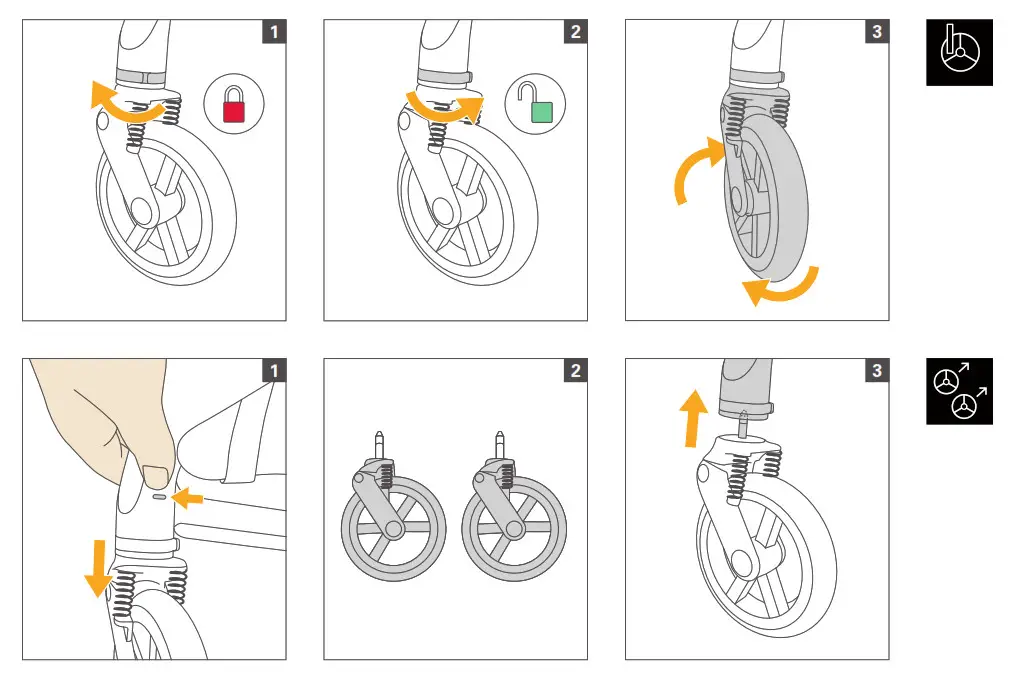 1
2
3
1
2
3