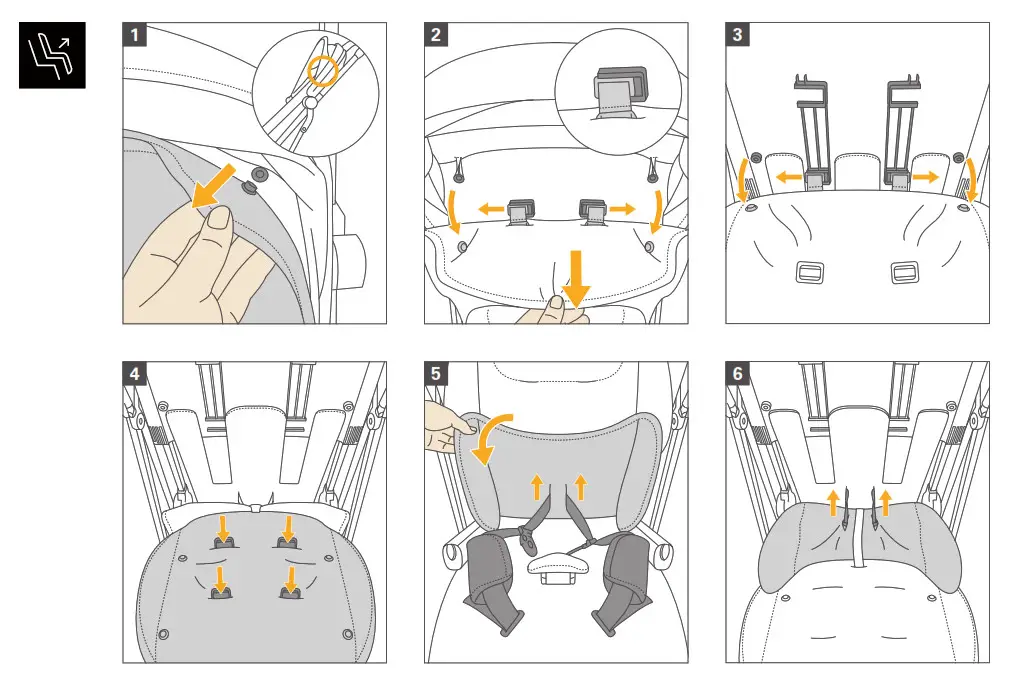 1

2

3

4

5

6