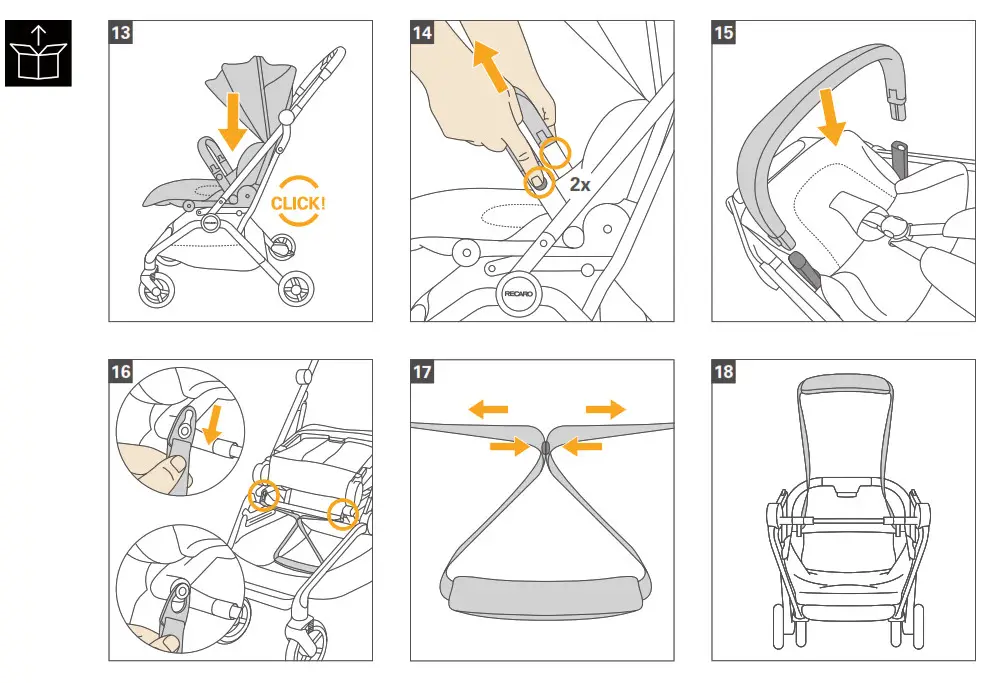 13

CLICK!

RECARO

14

2x

RECARO

15

16

17

18