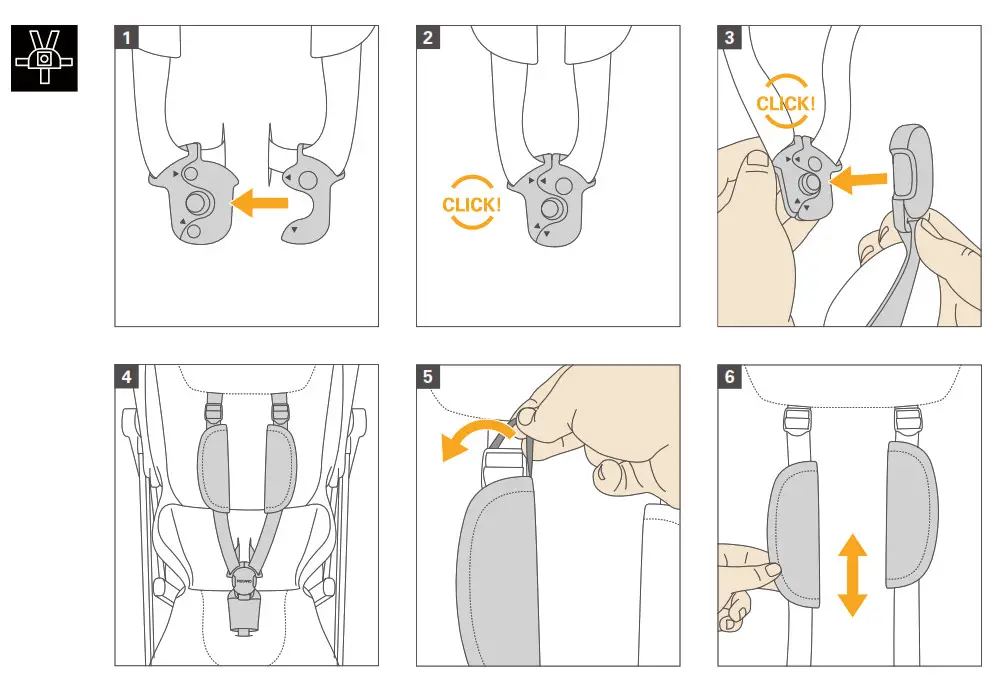 1

2

CLICK!

3

CLICK!

4

5

6