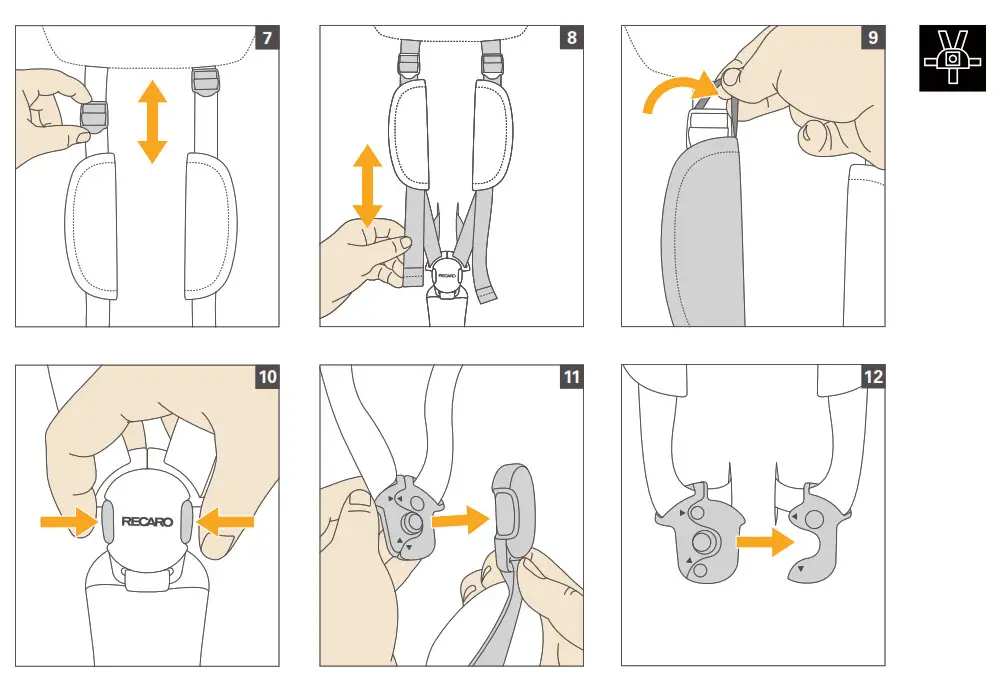 7

8

RECARO

9

10

RECARO

11

12