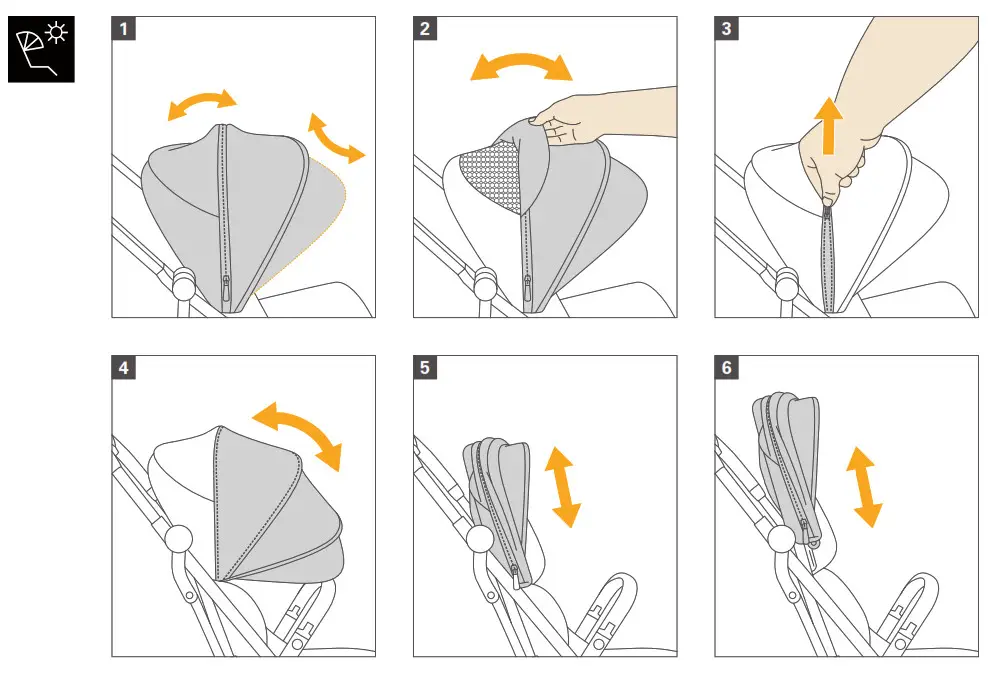 1

2

3

4

5

6