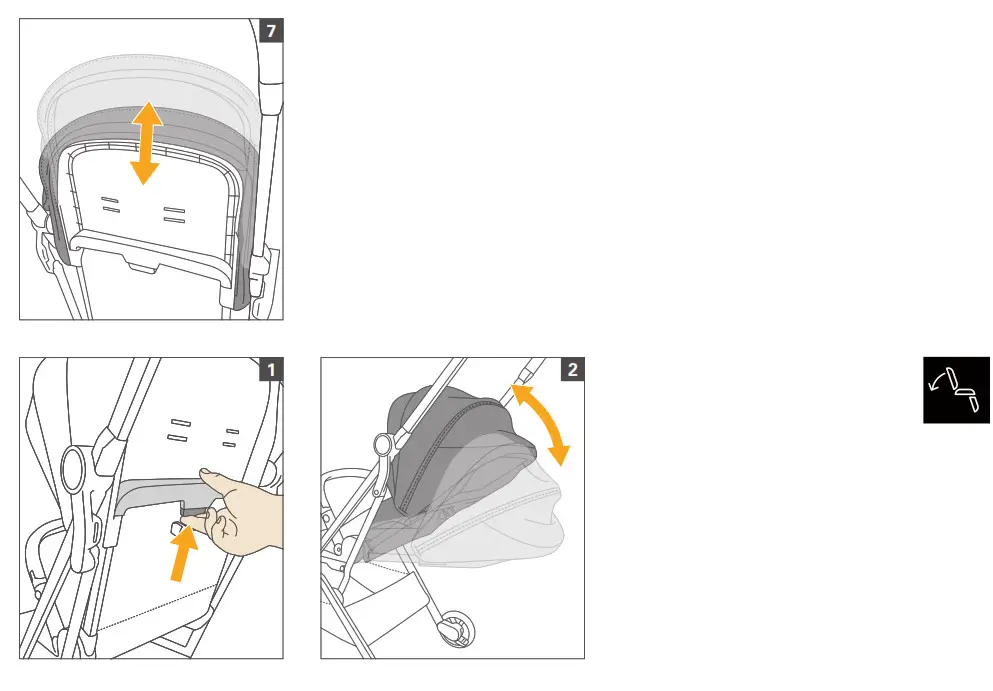 7

1

2