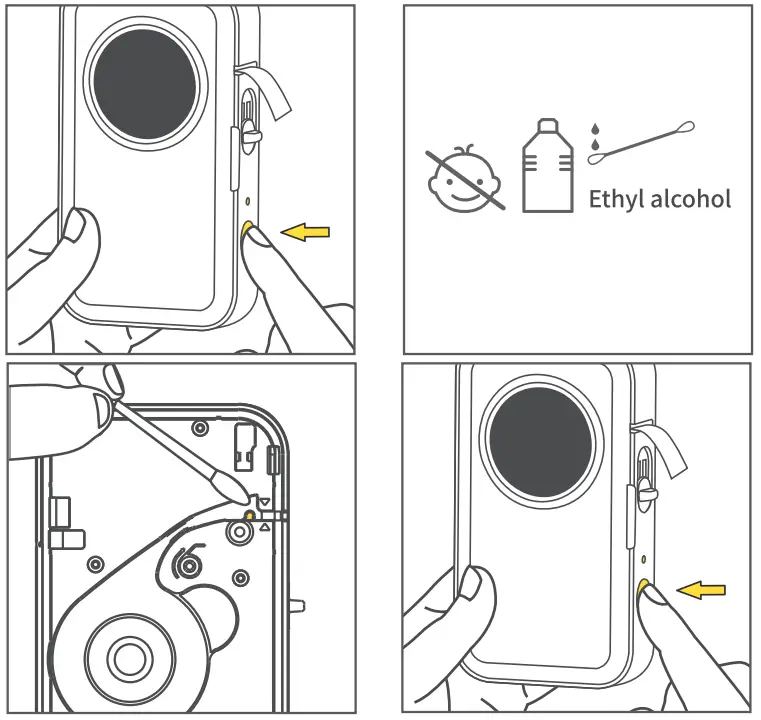 Ethyl alcohol